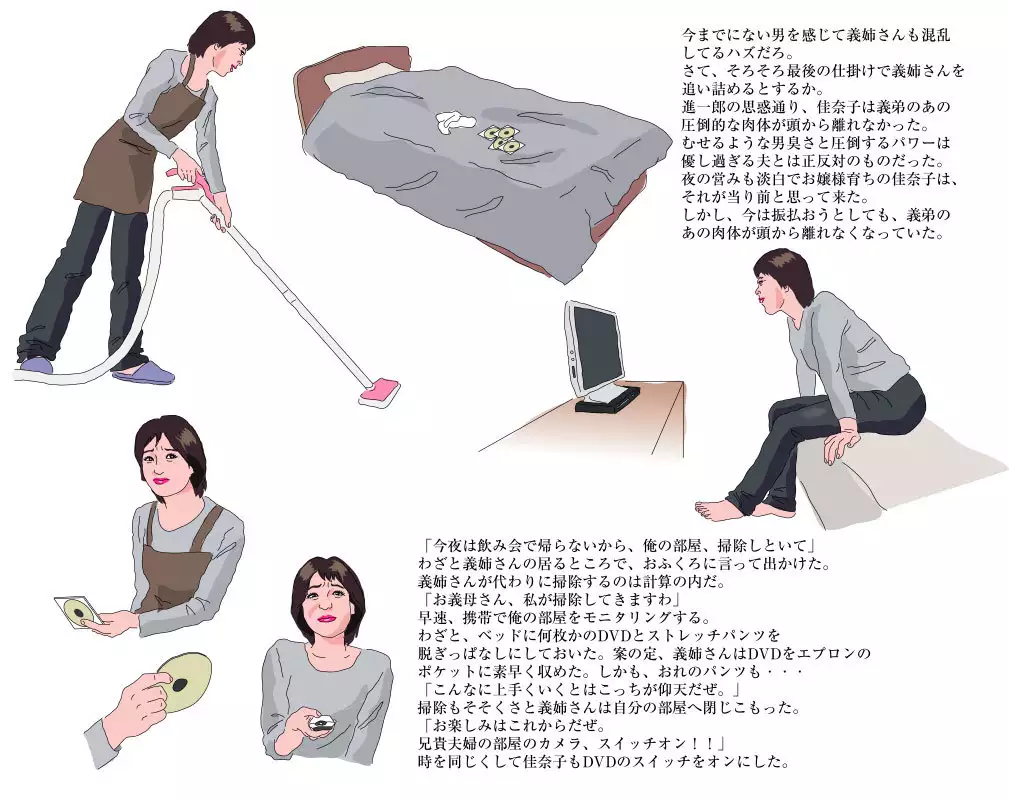 今までにない男を感じて義姉さんも混乱してるハズだろ。
さて、そろそろ最後の仕掛けで義姉さんを追い詰めるとするか。
進一郎の思惑通り、佳奈子は義弟のあの圧倒的な肉体が頭から離れなかった。
むせるような男臭さと圧倒するパワーは優し過ぎる夫とは正反対のものだった。
夜の営みも淡白でお嬢様育ちの佳奈子は、それが当り前と思って来た。
しかし、今は振払おうとしても、義弟のあの肉体が頭から離れなくなっていた。

「今夜は飲み会で帰らないから、俺の部屋、掃除しといて」
わざと義姉さんの居るところで、おふくろに言って出かけた。
義姉さんが代わりに掃除するのは計算の内だ。
「お義母さん、私が掃除してきますわ」
早速、携帯で俺の部屋をモニタリングする。
わざと、ベッドに何枚かのDVDとストレッチパンツを脱ぎっぱなしにしておいた。案の定、義姉さんはDVDをエプロンのポケットに素早く収めた。しかも、おれのパンツも・・・
「こんなに上手くいくとはこっちが仰天だぜ。」
掃除もそそくさと義姉さんは自分の部屋へ閉じこもった。
「お楽しみはこれからだぜ。
兄貴夫婦の部屋のカメラ、スイッチオン！！」
時を同じくして佳奈子もDVDのスイッチをオンにした。